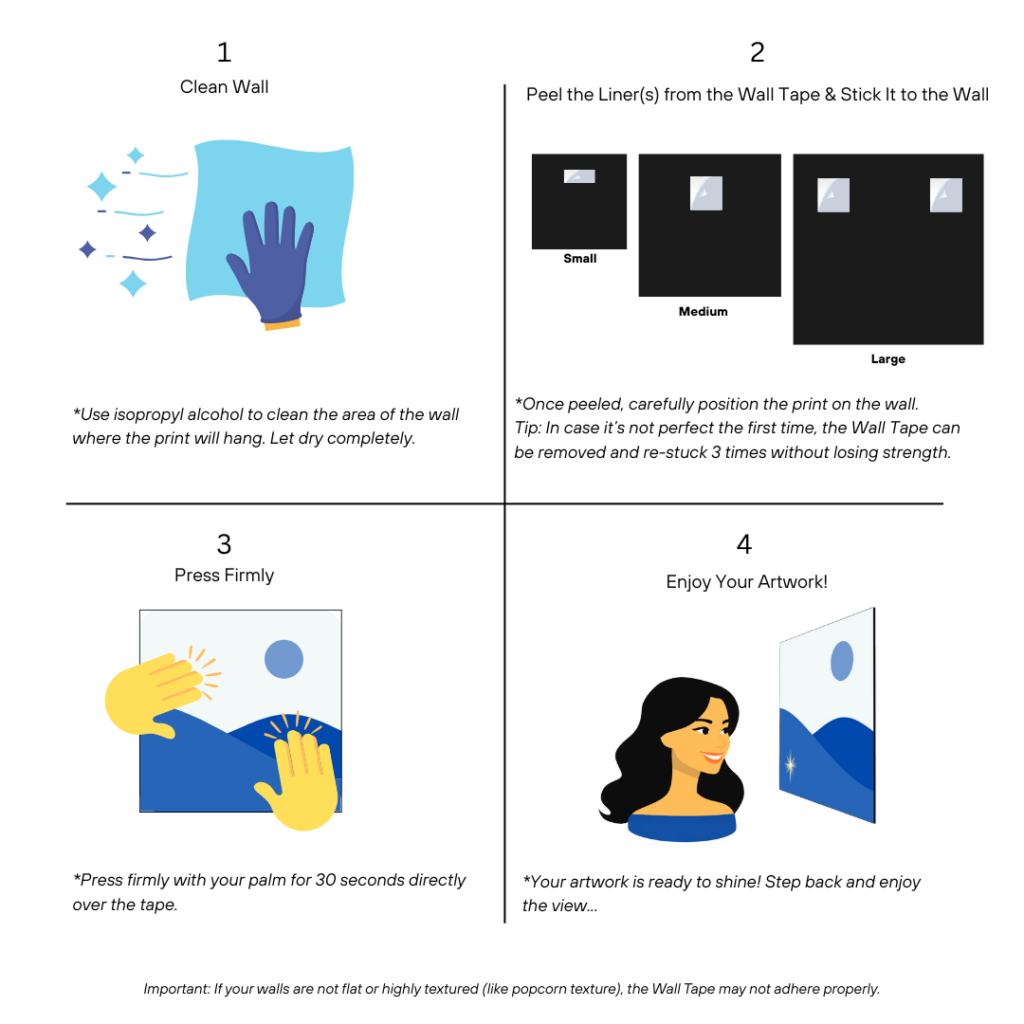 1
Clean Wall

*Use isopropyl alcohol to clean the area of the wall where the print will hang. Let dry completely.

2
Peel the Liner(s) from the Wall Tape & Stick It to the Wall

Small

Medium

Large

*Once peeled, carefully position the print on the wall.
Tip: In case it's not perfect the first time, the Wall Tape can be removed and re-stuck 3 times without losing strength.

3
Press Firmly

*Press firmly with your palm for 30 seconds directly over the tape.

4
Enjoy Your Artwork!

*Your artwork is ready to shine! Step back and enjoy the view...

Important: If your walls are not flat or highly textured (like popcorn texture), the Wall Tape may not adhere properly.